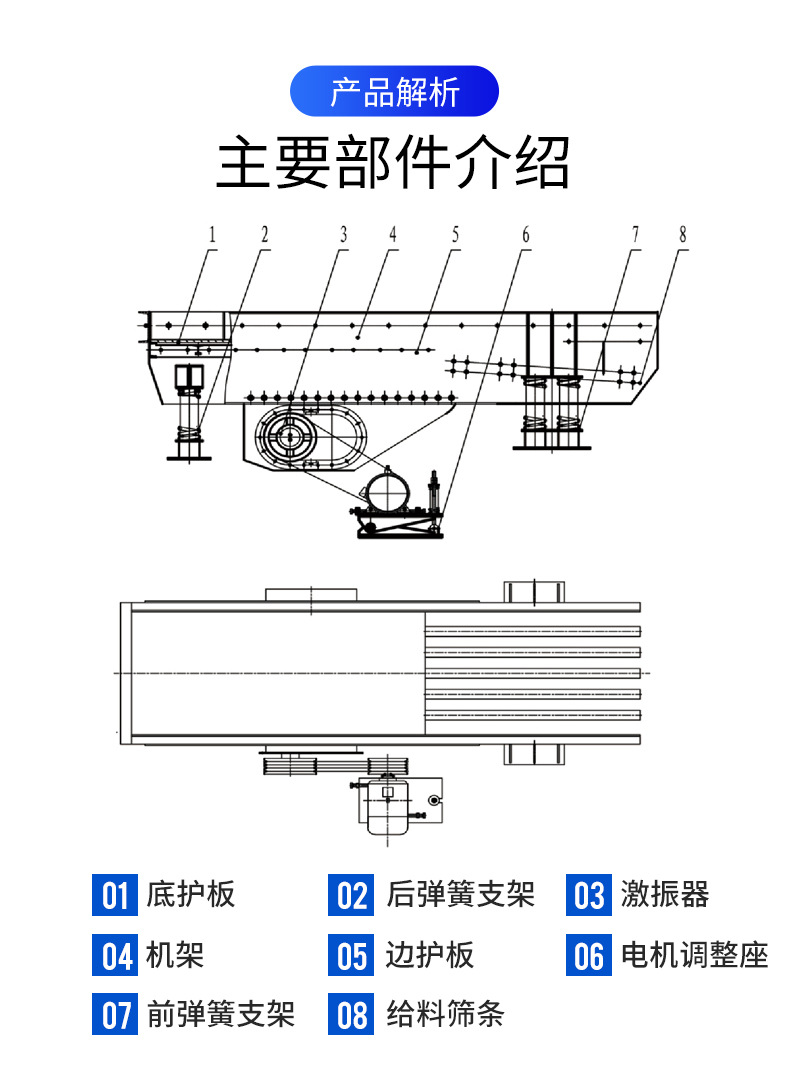 产品解析

主要部件介绍

1 2 3 4 5 6 7 8

01 底护板
02 后弹簧支架
03 激振器
04 机架
05 边护板
06 电机调整座
07 前弹簧支架
08 给料筛条