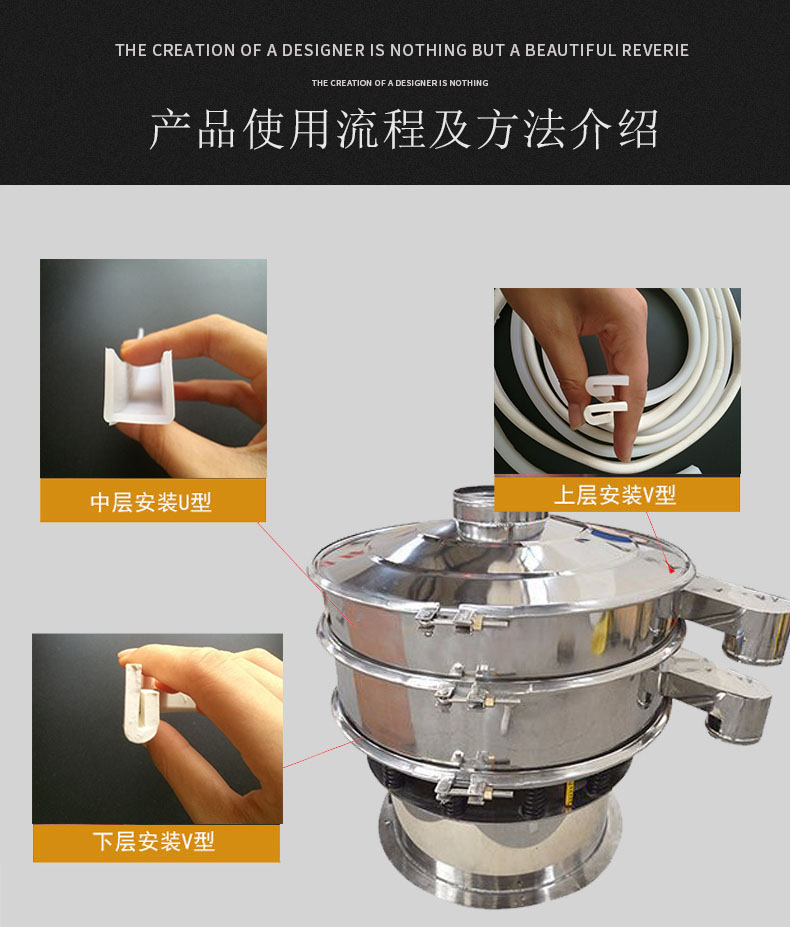 THE CREATION OF A DESIGNER IS NOTHING BUT A BEAUTIFUL REVERIE

THE CREATION OF A DESIGNER IS NOTHING

产品使用流程及方法介绍

中层安装U型

上层安装V型

下层安装V型